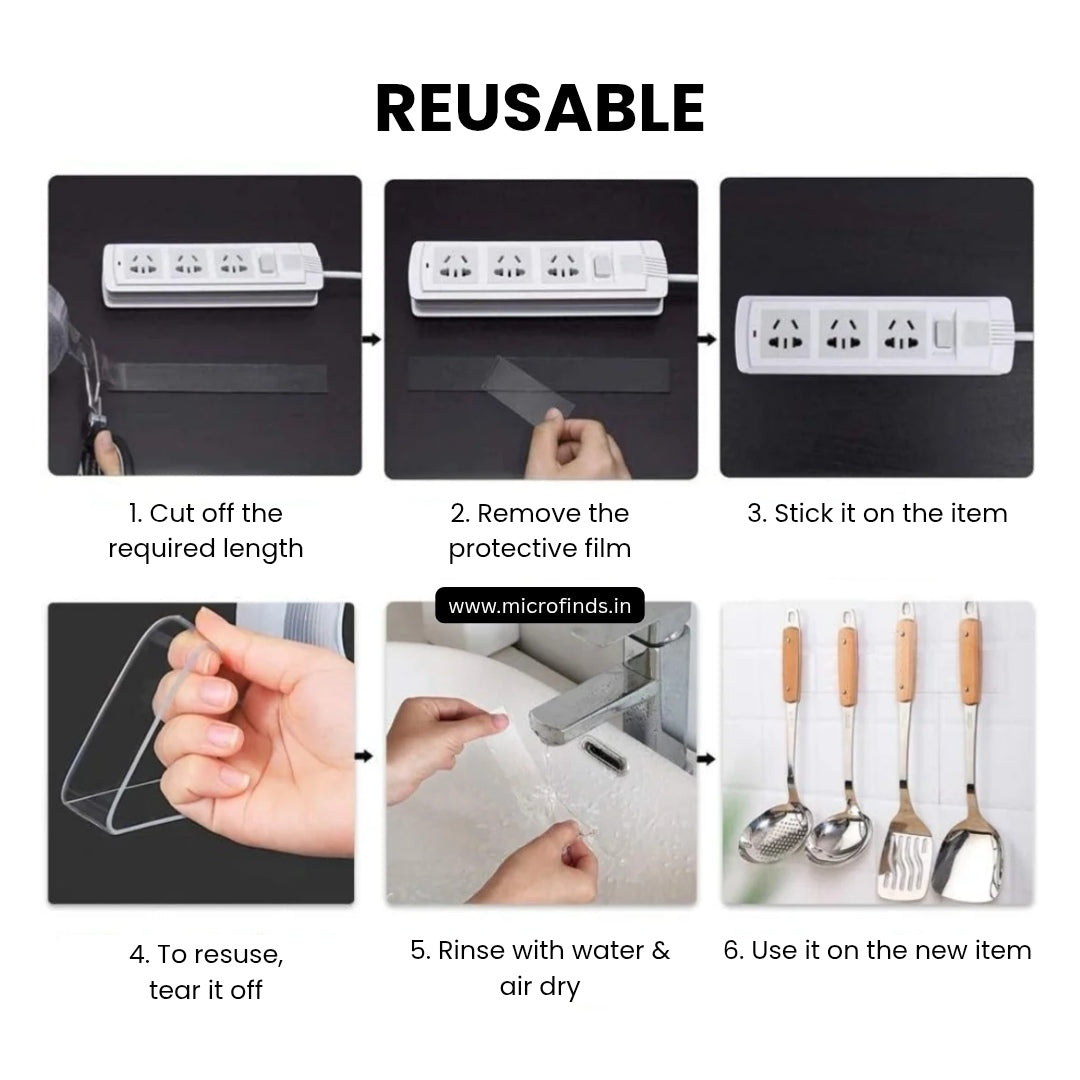 REUSABLE

1. Cut off the required length

2. Remove the protective film

3. Stick it on the item

www.microfinds.in

4. To resuse, tear it off

5. Rinse with water & air dry

6. Use it on the new item