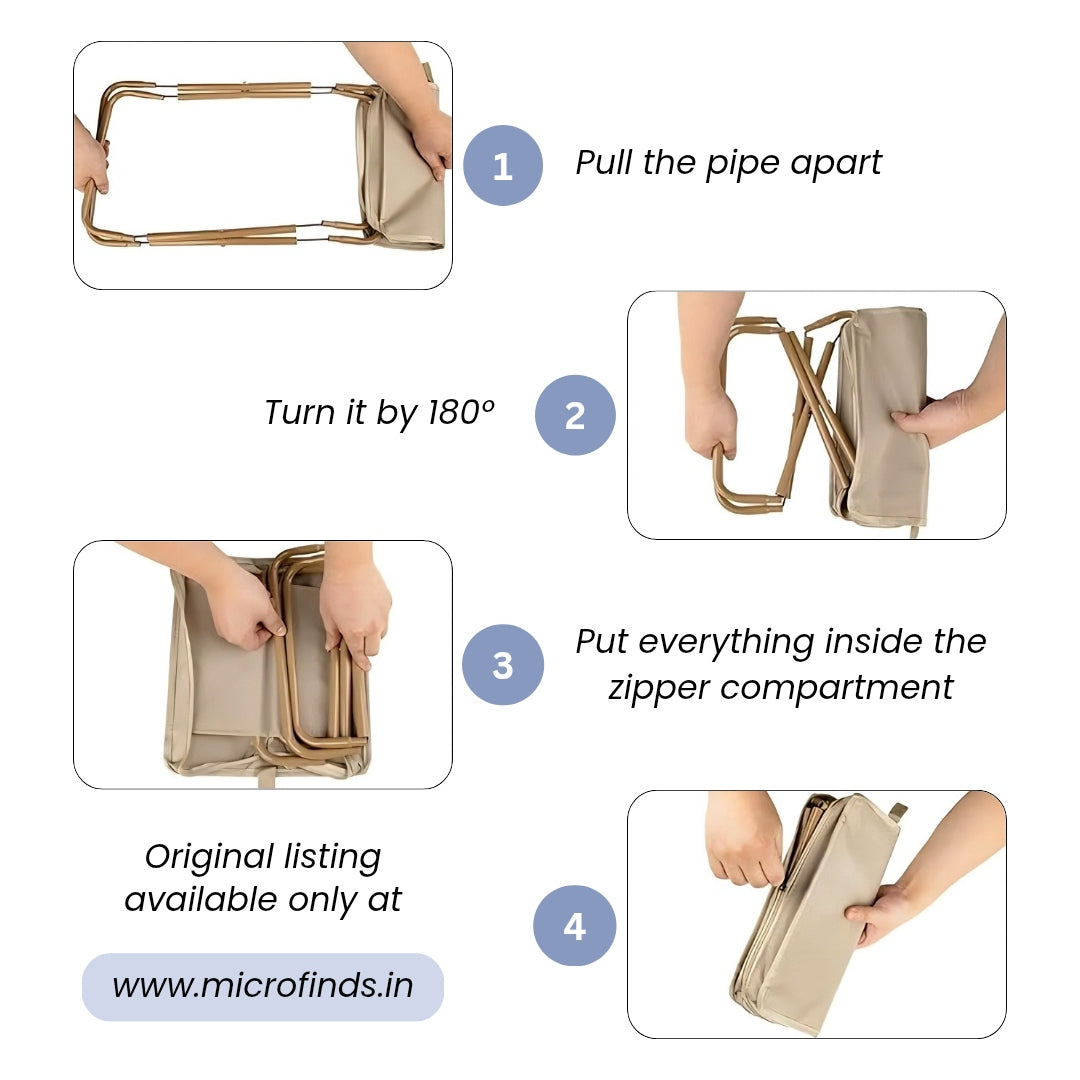 1 Pull the pipe apart

Turn it by 180º 2

3 Put everything inside the zipper compartment

Original listing available only at

www.microfinds.in

4