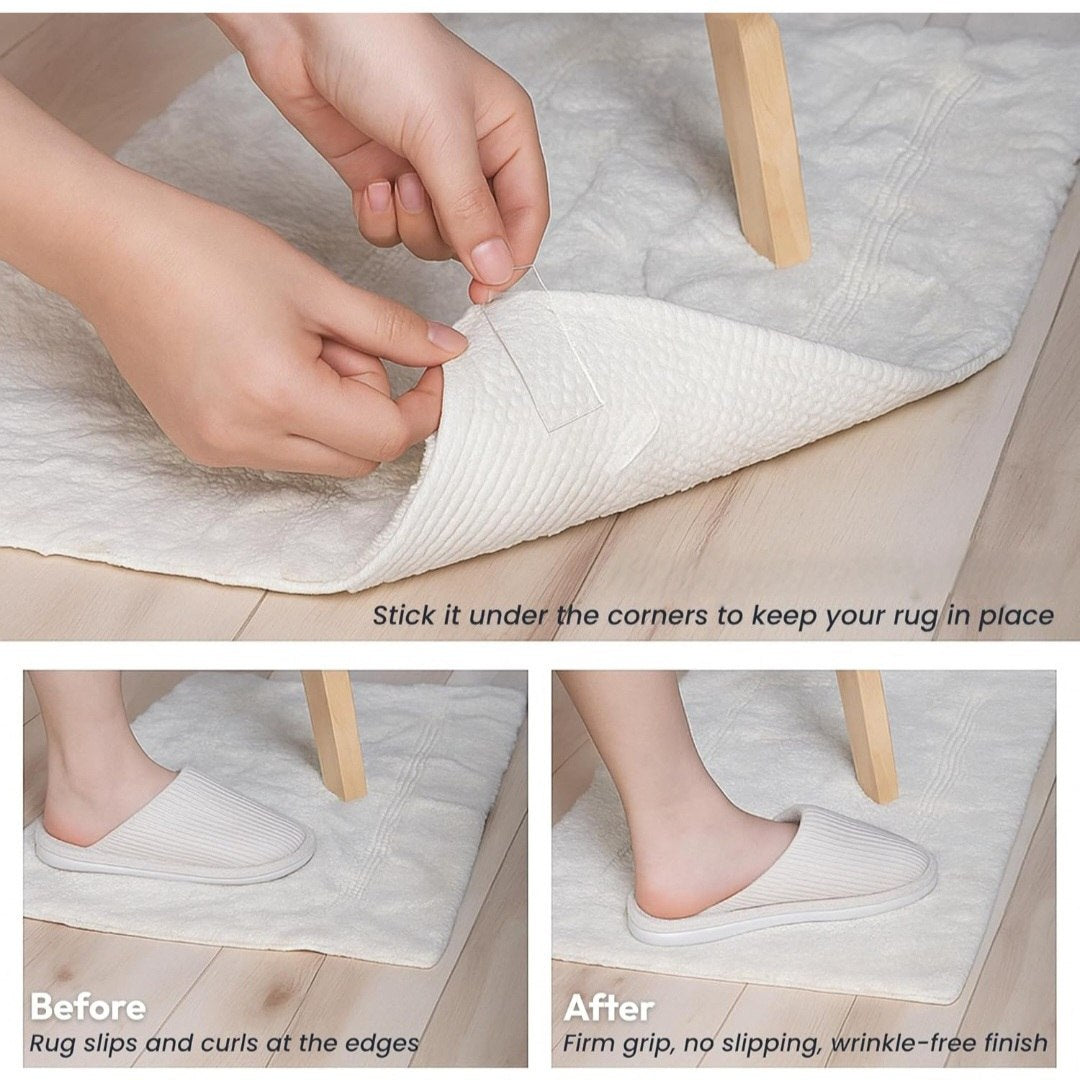 Stick it under the corners to keep your rug in place

Before
Rug slips and curls at the edges

After
Firm grip, no slipping, wrinkle-free finish